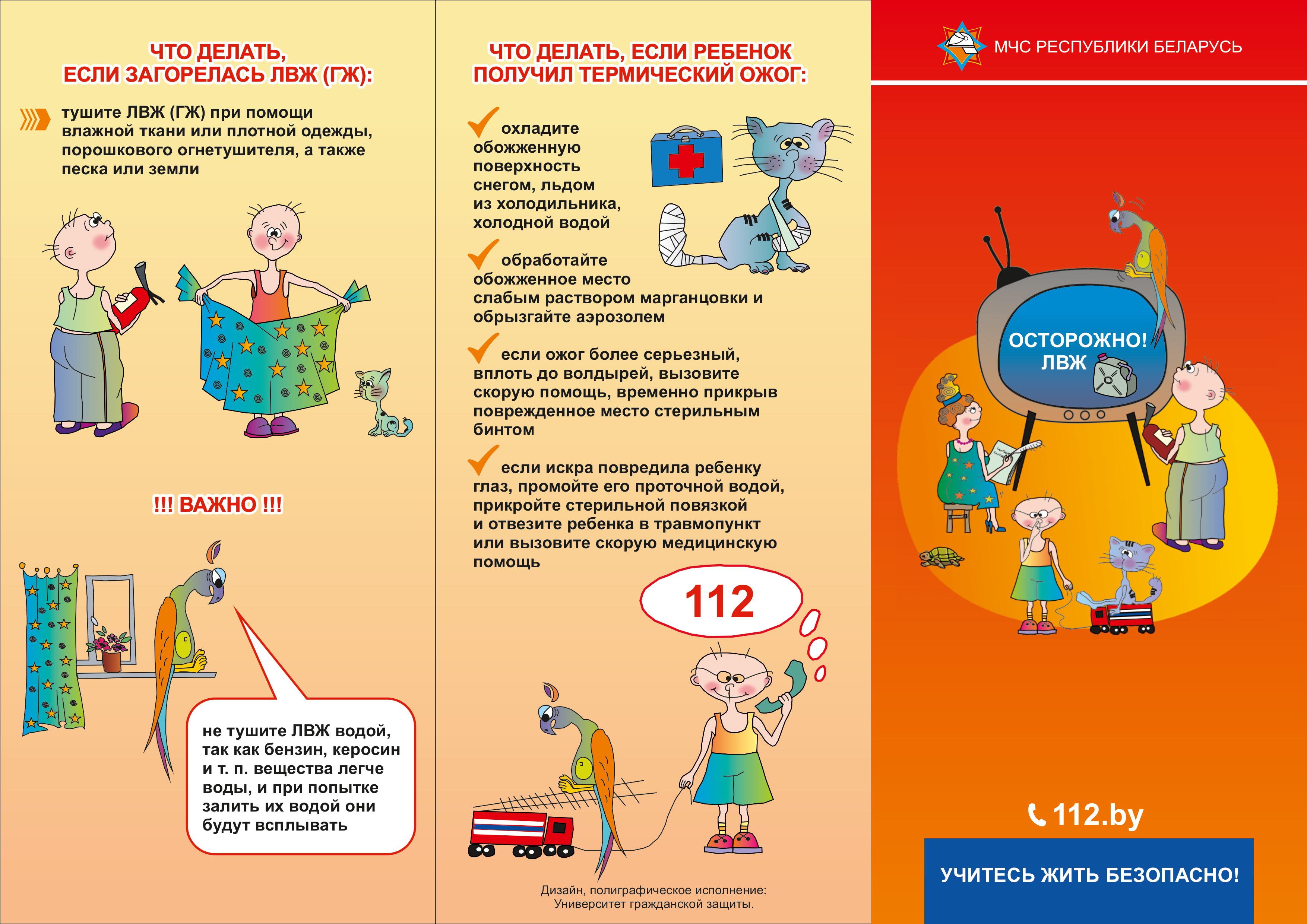 ЧТО ДЕЛАТЬ,
ЕСЛИ ЗАГОРЕЛАСЬ ЛВЖ (ГЖ):

тушите ЛВЖ (ГЖ) при помощи влажной ткани или плотной одежды, порошкового огнетушителя, а также песка или земли

!!! ВАЖНО !!!

не тушите ЛВЖ водой, так как бензин, керосин и т. п. вещества легче воды, и при попытке залить их водой они будут всплывать

ЧТО ДЕЛАТЬ, ЕСЛИ РЕБЕНОК ПОЛУЧИЛ ТЕРМИЧЕСКИЙ ОЖОГ:

охладите обожженную поверхность снегом, льдом из холодильника, холодной водой

обработайте обожженное место слабым раствором марганцовки и обрызгайте аэрозолем

если ожог более серьезный, вплоть до волдырей, вызовите скорую помощь, временно прикрыв поврежденное место стерильным бинтом

если искра повредила ребенку глаз, промойте его проточной водой, прикройте стерильной повязкой и отвезите ребенка в травмопункт или вызовите скорую медицинскую помощь

112

Дизайн, полиграфическое исполнение:
Университет гражданской защиты.

МЧС РЕСПУБЛИКИ БЕЛАРУСЬ

ОСТОРОЖНО!
ЛВЖ

112.by

УЧИТЕСЬ ЖИТЬ БЕЗОПАСНО!